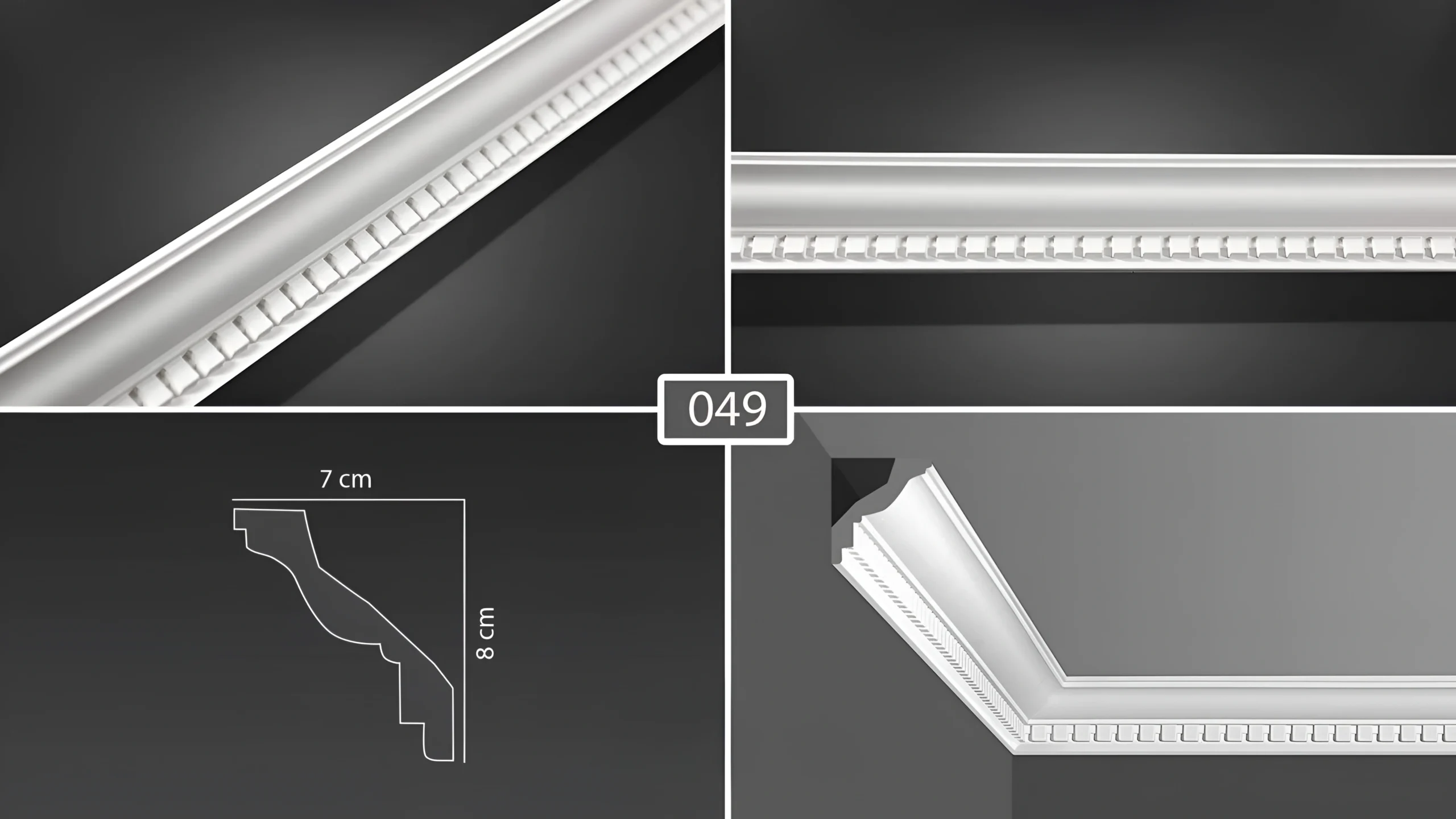 049

7 cm

8 cm